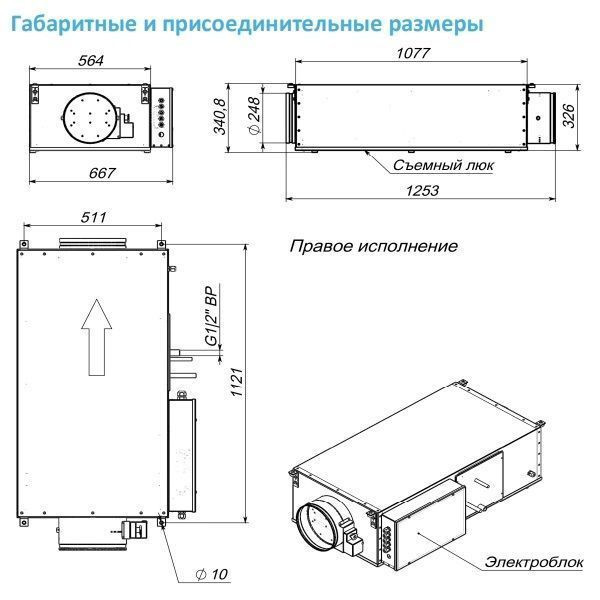 Габаритные и присоединительные размеры

564

667

1077

340,8

$\varnothing$ 248

326

Съемный люк

1253

511

Правое исполнение

G1|2" ВР

1121

$\varnothing$ 10

Электроблок