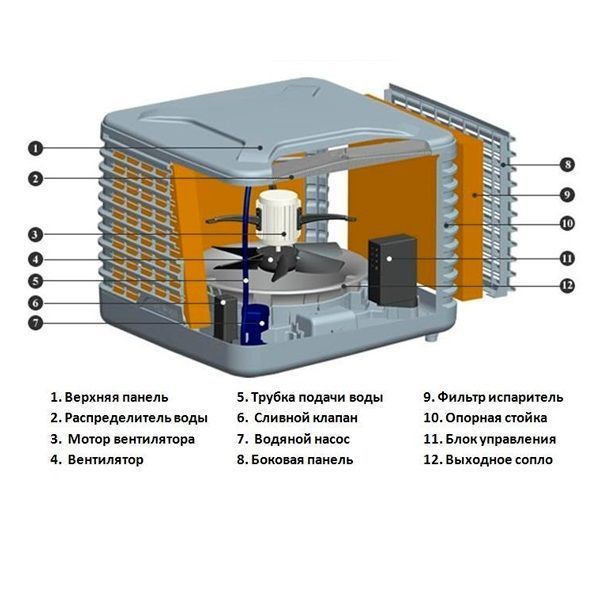 1
2
3
4
5
6
7
8
9
10
11
12

1. Верхняя панель
2. Распределитель воды
3. Мотор вентилятора
4. Вентилятор

5. Трубка подачи воды
6. Сливной клапан
7. Водяной насос
8. Боковая панель

9. Фильтр испаритель
10. Опорная стойка
11. Блок управления
12. Выходное сопло