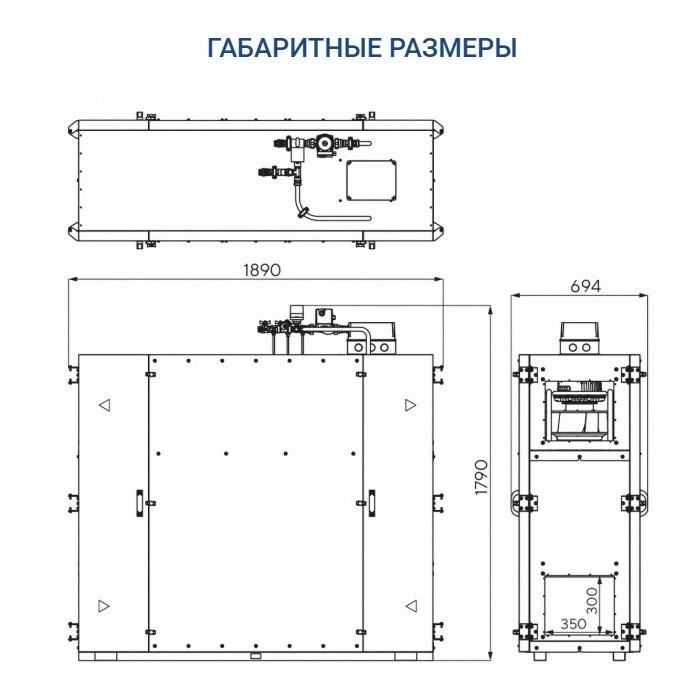 ГАБАРИТНЫЕ РАЗМЕРЫ

1890

694

1790

300

350