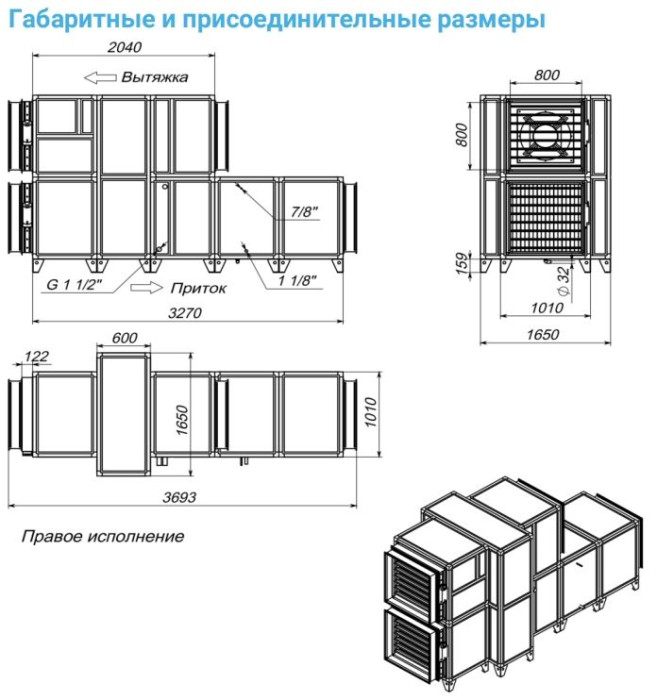 Габаритные и присоединительные размеры

2040

Вытяжка

7/8"

G 1 1/2"

Приток

1 1/8"

3270

800

800

159

$\phi$ 32

1010

1650

600

122

1650

1010

3693

Правое исполнение