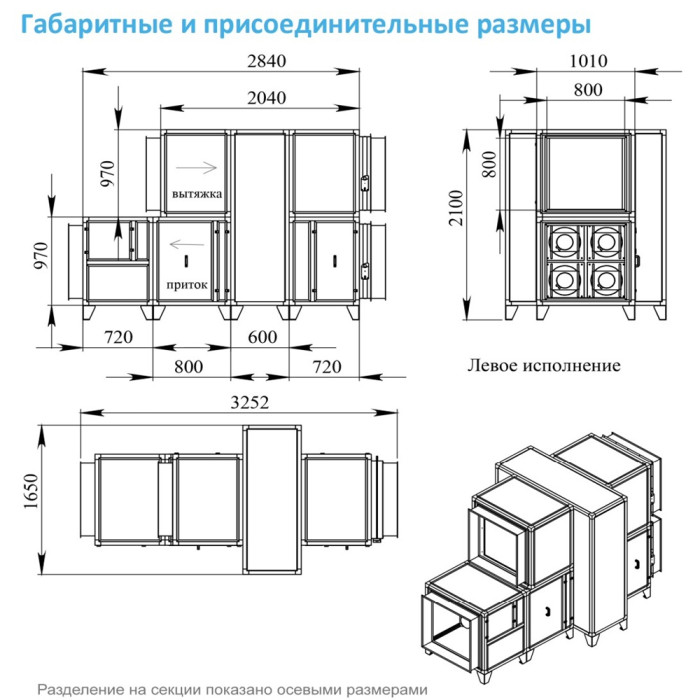 Габаритные и присоединительные размеры

2840
2040
970
970
вытяжка
приток
720
600
800
720

1010
800
800
2100

Левое исполнение

3252
1650

Разделение на секции показано осевыми размерами