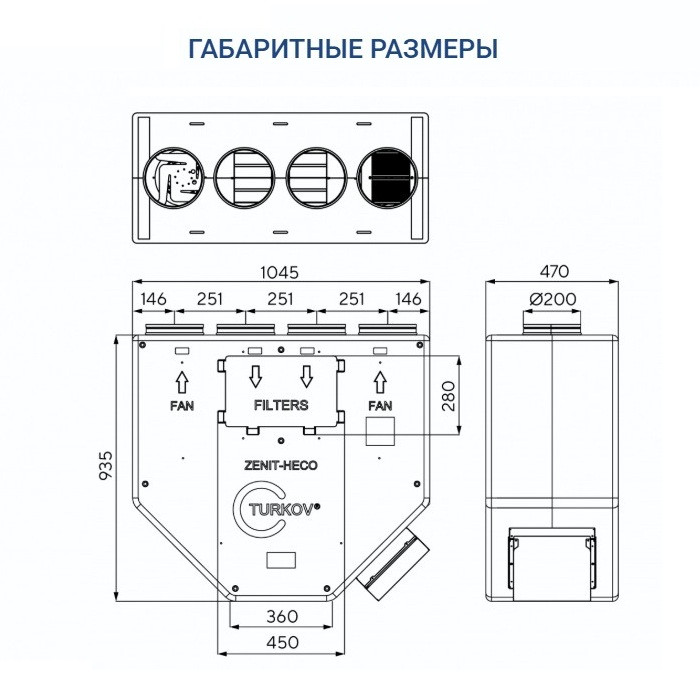 ГАБАРИТНЫЕ РАЗМЕРЫ

1045

146 251 251 251 146

470

Ø200

FAN

FILTERS

FAN

280

935

ZENIT-HECO

TURKOV®

360

450