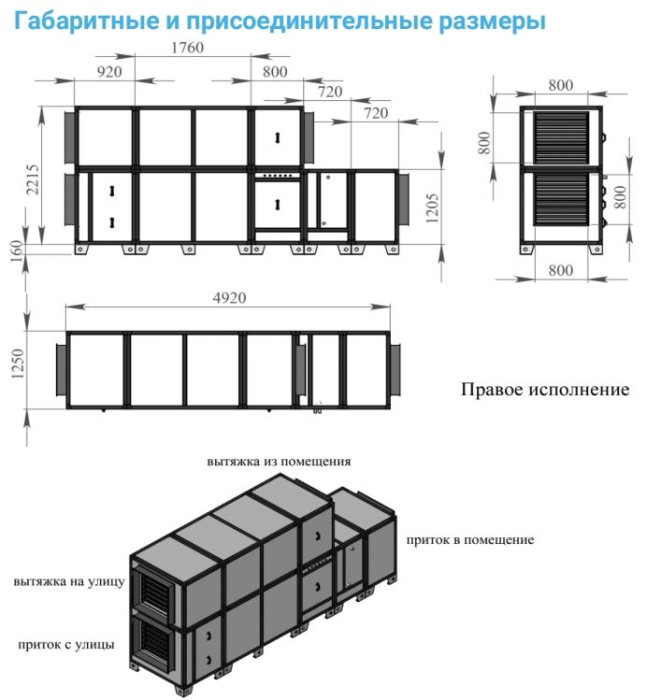 Габаритные и присоединительные размеры

1760
920
800
720
720
2215
160
1205

800
800
800
800

4920
1250

Правое исполнение

вытяжка из помещения
приток в помещение
вытяжка на улицу
приток с улицы