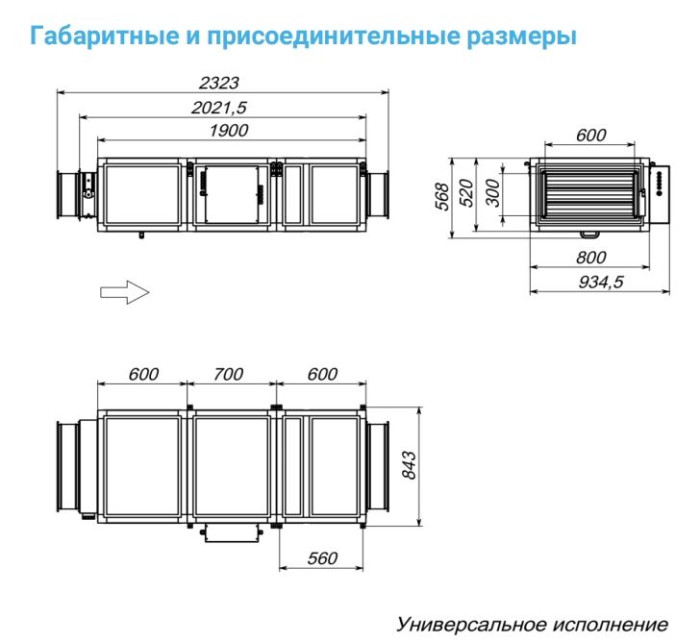 Габаритные и присоединительные размеры

2323

2021,5

1900

600

568

520

300

800

934,5

600

700

600

843

560

Универсальное исполнение