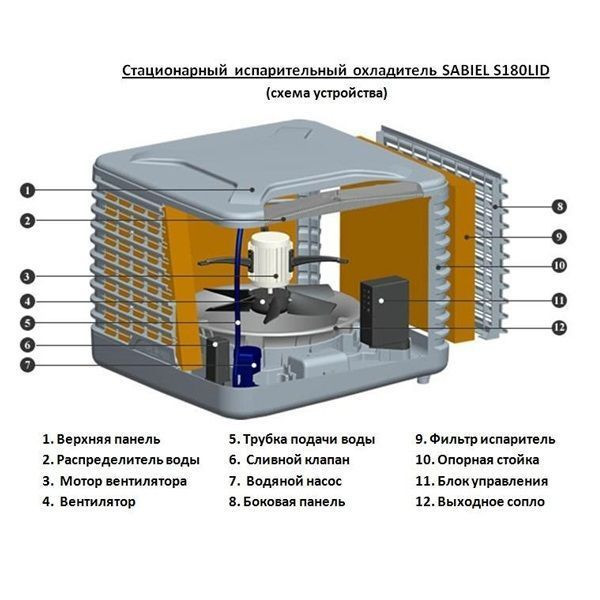 Стационарный испарительный охладитель SABIEL S180LID
(схема устройства)

1
2
3
4
5
6
7
8
9
10
11
12

1. Верхняя панель
2. Распределитель воды
3. Мотор вентилятора
4. Вентилятор

5. Трубка подачи воды
6. Сливной клапан
7. Водяной насос
8. Боковая панель

9. Фильтр испаритель
10. Опорная стойка
11. Блок управления
12. Выходное сопло