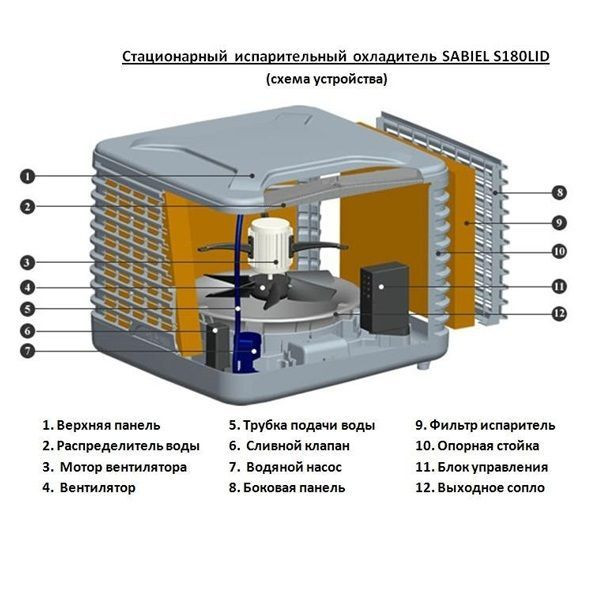 Стационарный испарительный охладитель SABIEL S180LID
(схема устройства)

1
2
3
4
5
6
7
8
9
10
11
12

1. Верхняя панель
2. Распределитель воды
3. Мотор вентилятора
4. Вентилятор

5. Трубка подачи воды
6. Сливной клапан
7. Водяной насос
8. Боковая панель

9. Фильтр испаритель
10. Опорная стойка
11. Блок управления
12. Выходное сопло