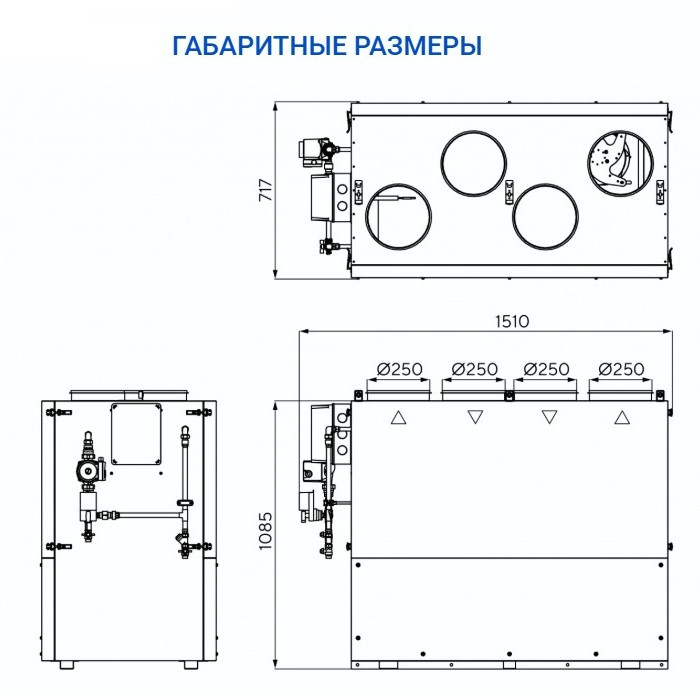 ГАБАРИТНЫЕ РАЗМЕРЫ

717

1510

Ø250 Ø250 Ø250 Ø250

1085