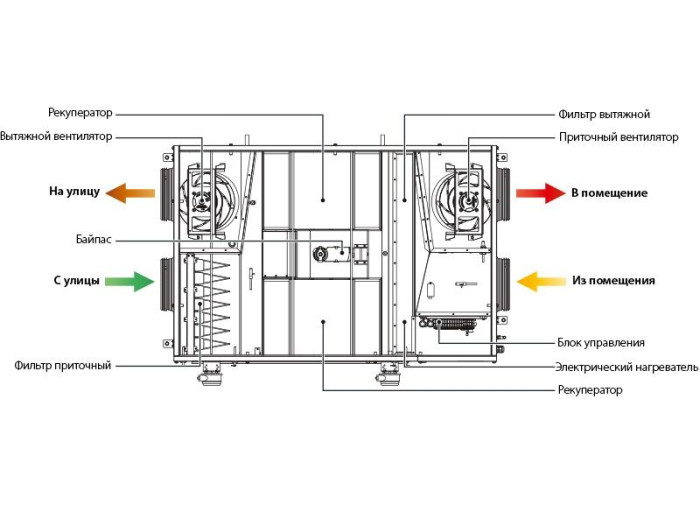 Рекуператор
Вытяжной вентилятор
На улицу
Байпас
С улицы
Фильтр приточный
Фильтр вытяжной
Приточный вентилятор
В помещение
Из помещения
Блок управления
Электрический нагреватель
Рекуператор