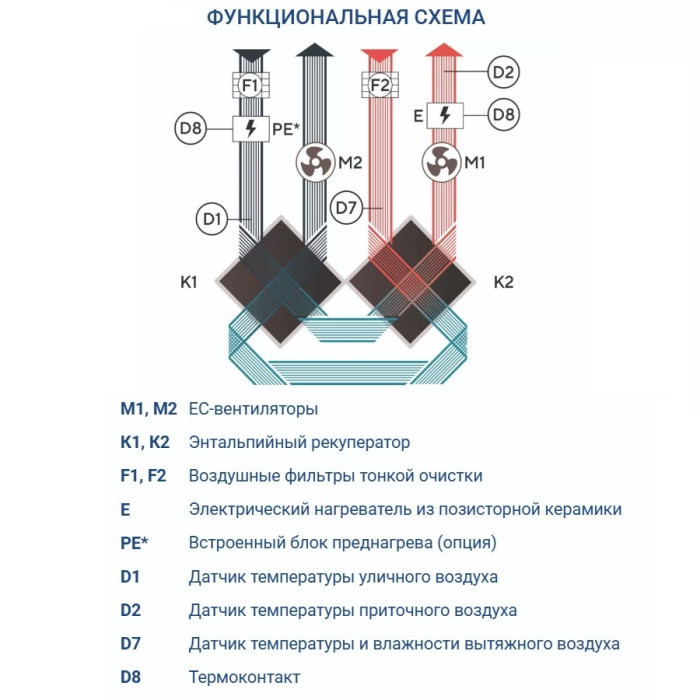 ФУНКЦИОНАЛЬНАЯ СХЕМА

F1
F2
D2
D8
PE*
E
D8
M2
M1
D1
D7
K1
K2

M1, M2 EC-вентиляторы
K1, K2 Энтальпийный рекуператор
F1, F2 Воздушные фильтры тонкой очистки
E Электрический нагреватель из позисторной керамики
PE* Встроенный блок преднагрева (опция)
D1 Датчик температуры уличного воздуха
D2 Датчик температуры приточного воздуха
D7 Датчик температуры и влажности вытяжного воздуха
D8 Термоконтакт