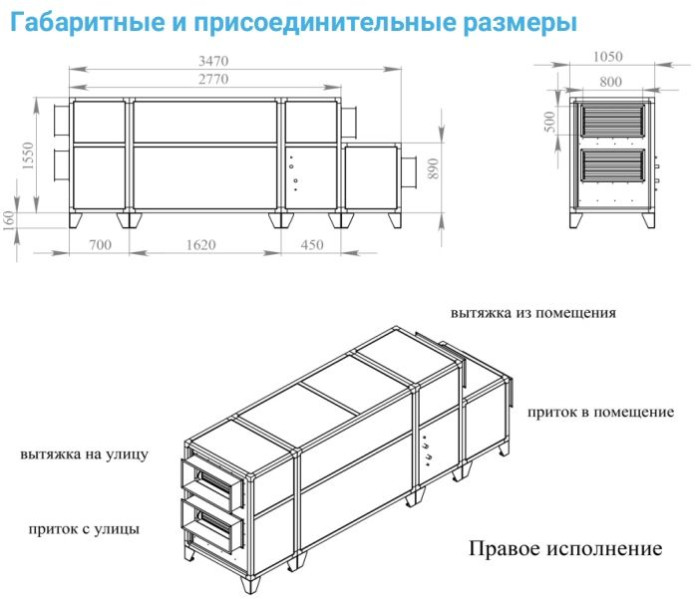 Габаритные и присоединительные размеры

3470
2770
1550
160
890
700
1620
450

1050
800
500

вытяжка из помещения

приток в помещение

вытяжка на улицу

приток с улицы

Правое исполнение