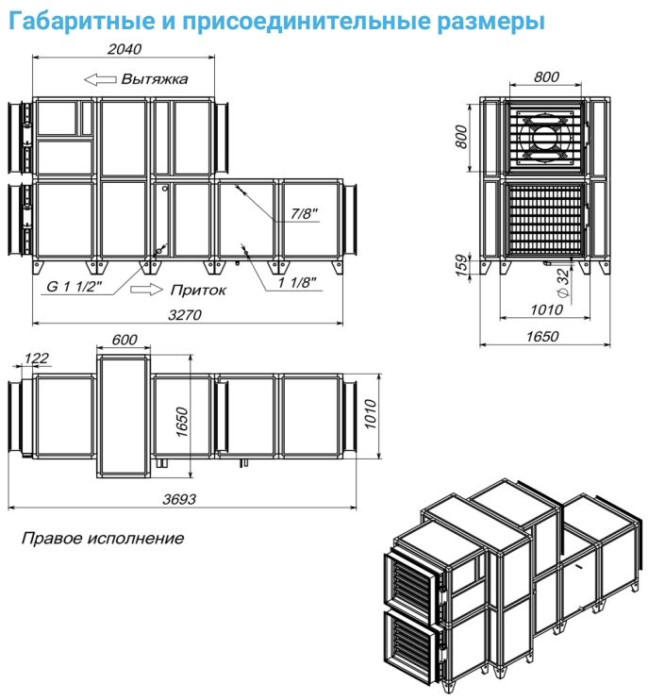 Габаритные и присоединительные размеры

2040

Вытяжка

7/8"

G 1 1/2"

Приток

1 1/8"

3270

800

800

159

$\varnothing$ 32

1010

1650

600

122

1650

1010

3693

Правое исполнение