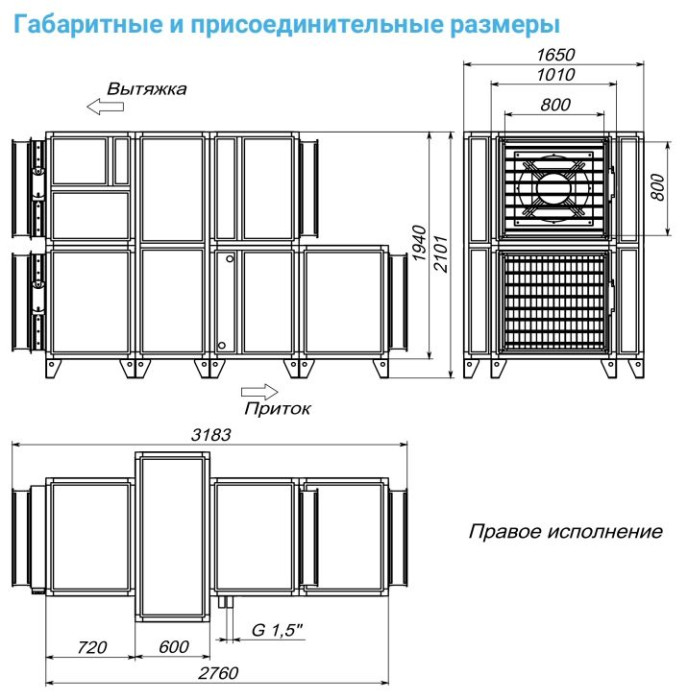 Габаритные и присоединительные размеры

Вытяжка

1650
1010
800
800

1940
2101

Приток

3183

Правое исполнение

G 1,5"

720
600
2760