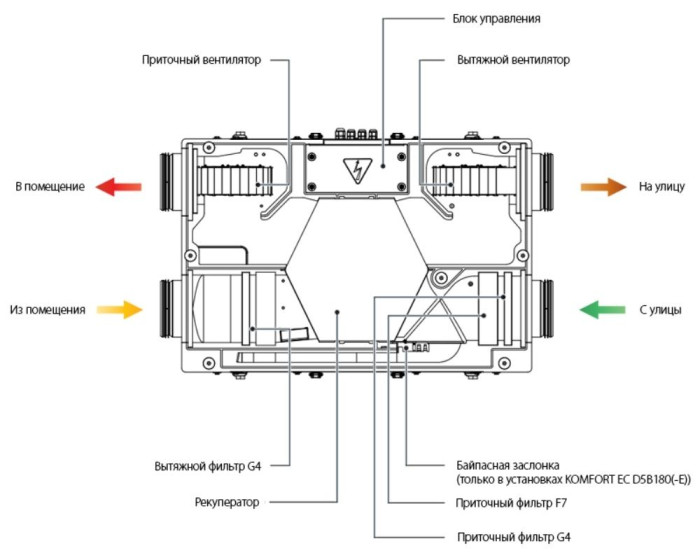 Блок управления

Приточный вентилятор

Вытяжной вентилятор

В помещение

На улицу

Из помещения

С улицы

Вытяжной фильтр G4

Рекуператор

Байпасная заслонка
(только в установках KOMFORT EC D5B180(-E))

Приточный фильтр F7

Приточный фильтр G4