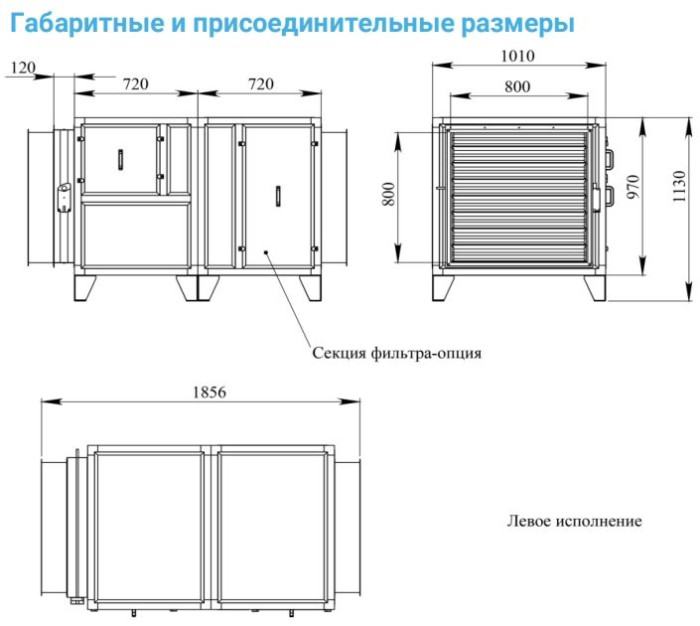 Габаритные и присоединительные размеры

120

720

720

1010

800

800

970

1130

Секция фильтра-опция

1856

Левое исполнение