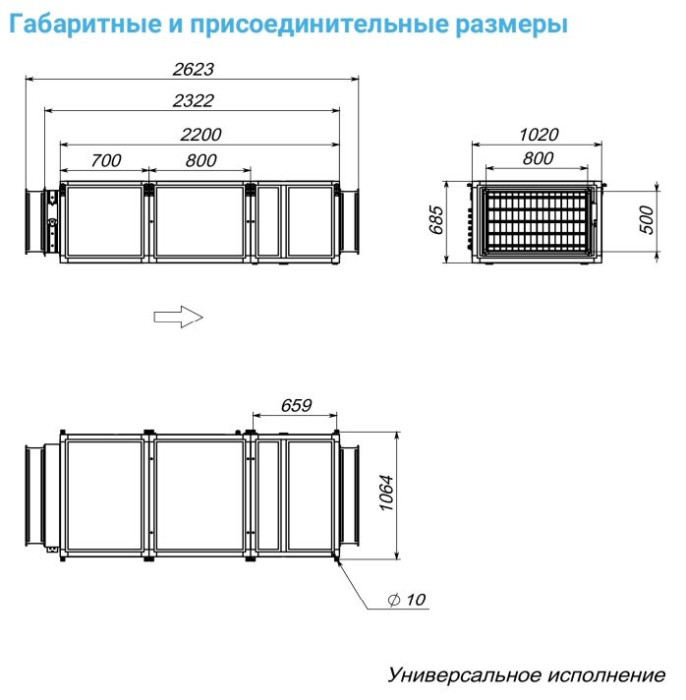 Габаритные и присоединительные размеры

2623
2322
2200
700
800

1020
800
685
500

659
1064
$\varnothing$ 10

Универсальное исполнение