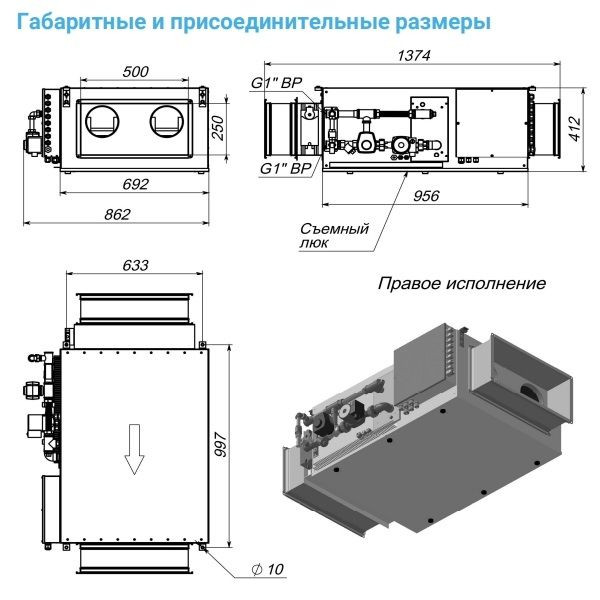 Габаритные и присоединительные размеры

500
250
692
862

1374
G1" ВР
G1" ВР
412
956
Съемный люк

633
997
$\varnothing$ 10

Правое исполнение