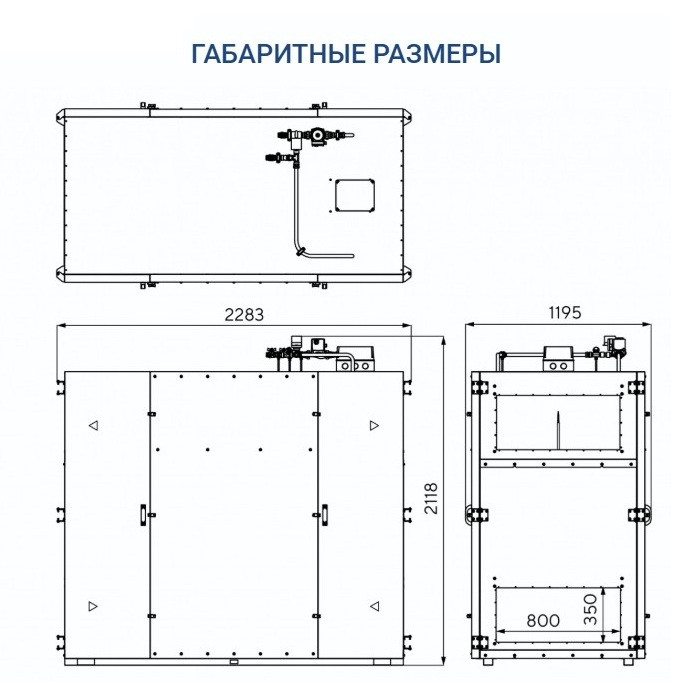 ГАБАРИТНЫЕ РАЗМЕРЫ

2283

1195

2118

800

350