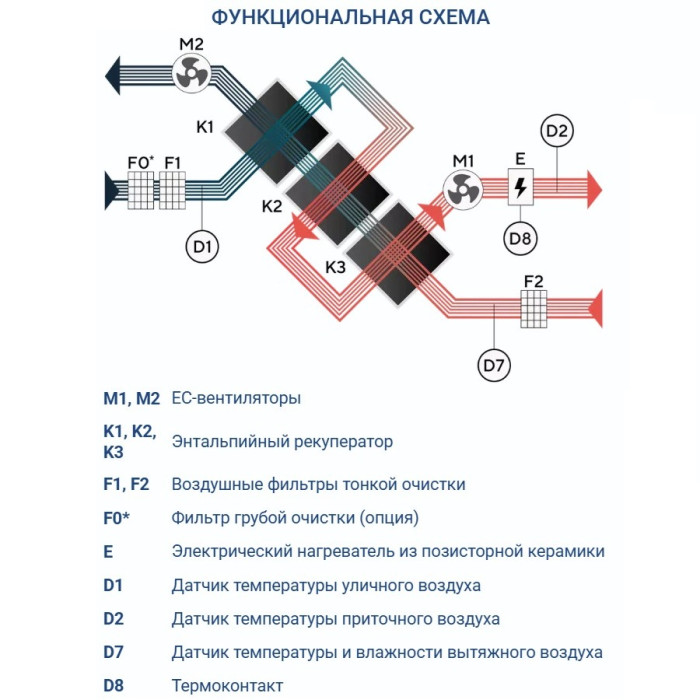 ФУНКЦИОНАЛЬНАЯ СХЕМА

M2
K1
F0*
F1
D1
K2
K3
M1
E
D2
D8
F2
D7

| | |
|---|---|
| M1, M2 | ЕС-вентиляторы |
| K1, K2, K3 | Энтальпийный рекуператор |
| F1, F2 | Воздушные фильтры тонкой очистки |
| F0* | Фильтр грубой очистки (опция) |
| E | Электрический нагреватель из позисторной керамики |
| D1 | Датчик температуры уличного воздуха |
| D2 | Датчик температуры приточного воздуха |
| D7 | Датчик температуры и влажности вытяжного воздуха |
| D8 | Термоконтакт |